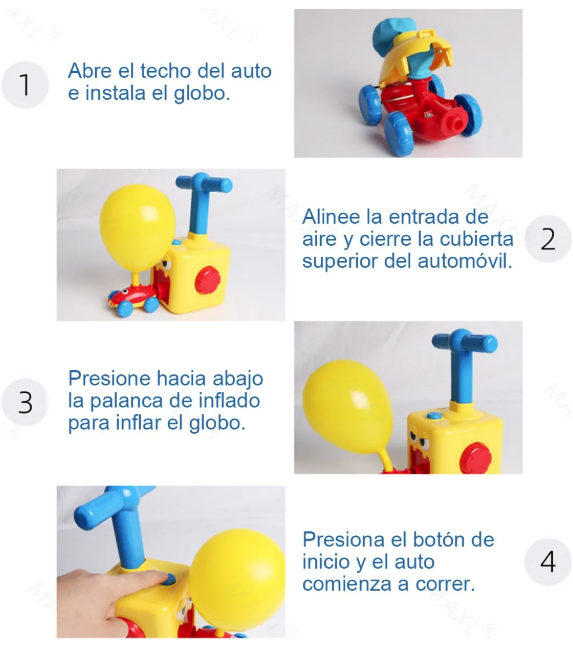 1

Abre el techo del auto e instala el globo.

Alinee la entrada de aire y cierre la cubierta superior del automóvil.

2

3

Presione hacia abajo la palanca de inflado para inflar el globo.

Presiona el botón de inicio y el auto comienza a correr.

4

MAXL®